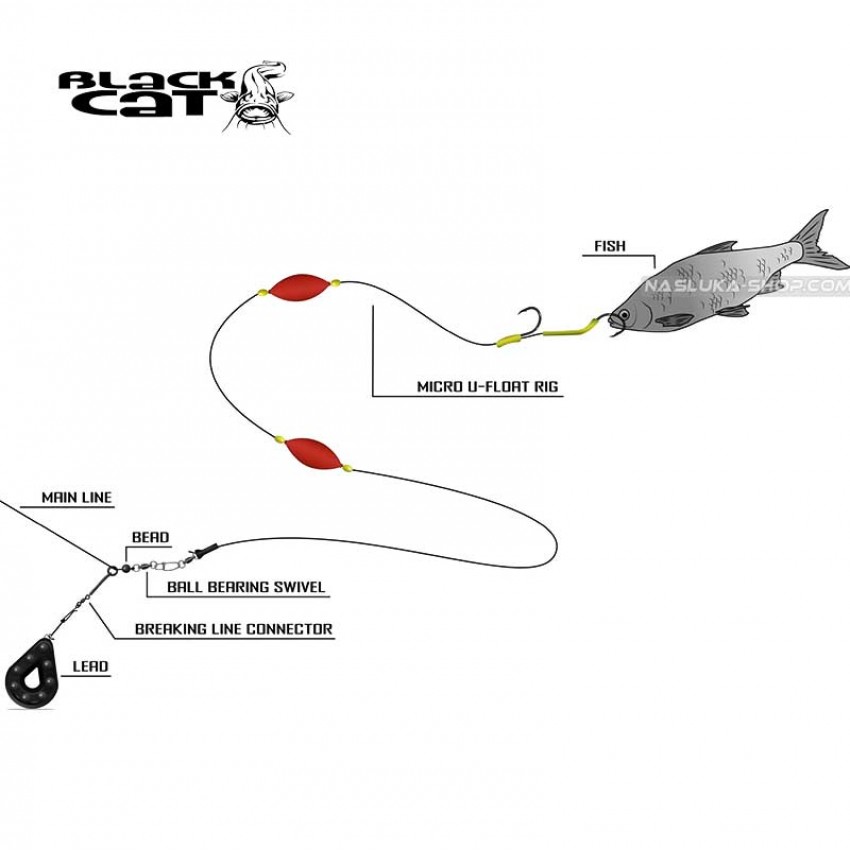 BLACK CAT

FISH

NASLUKA-SHOP.COM

MICRO U-FLOAT RIG

MAIN LINE

BEAD

BALL BEARING SWIVEL

BREAKING LINE CONNECTOR

LEAD